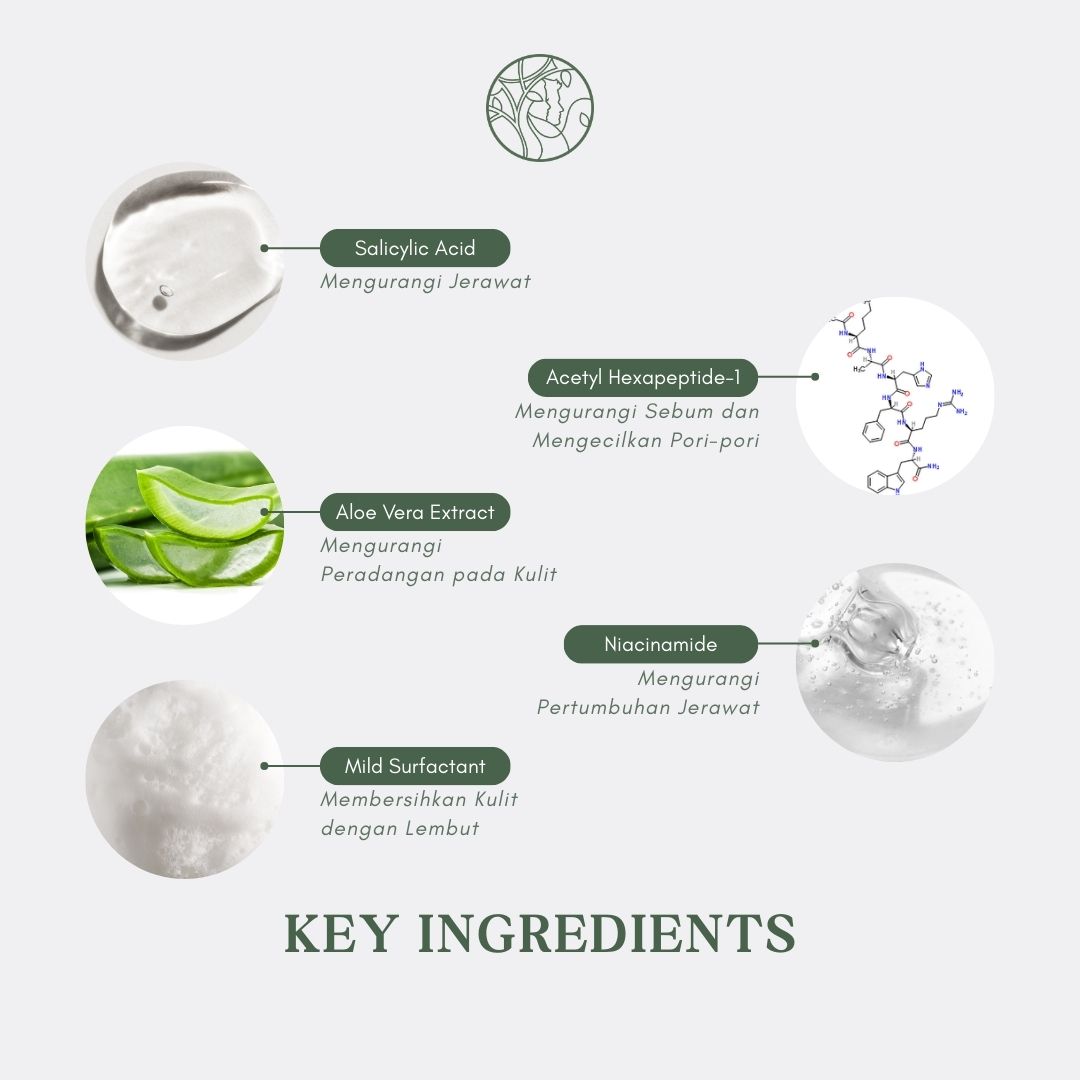 Salicylic Acid
Mengurangi Jerawat

Acetyl Hexapeptide-1
Mengurangi Sebum dan Mengecilkan Pori-pori

Aloe Vera Extract
Mengurangi Peradangan pada Kulit

Niacinamide
Mengurangi Pertumbuhan Jerawat

Mild Surfactant
Membersihkan Kulit dengan Lembut

KEY INGREDIENTS